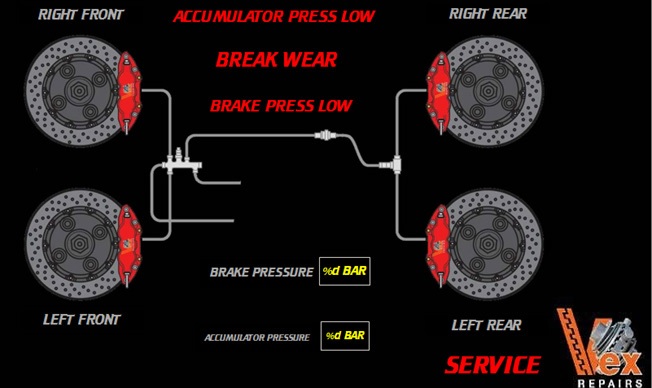 RIGHT FRONT

ACCUMULATOR PRESS LOW

RIGHT REAR

BREAK WEAR

BRAKE PRESS LOW

BRAKE PRESSURE %d BAR

LEFT FRONT

ACCUMULATOR PRESSURE %d BAR

LEFT REAR

SERVICE

Vex REPAIRS